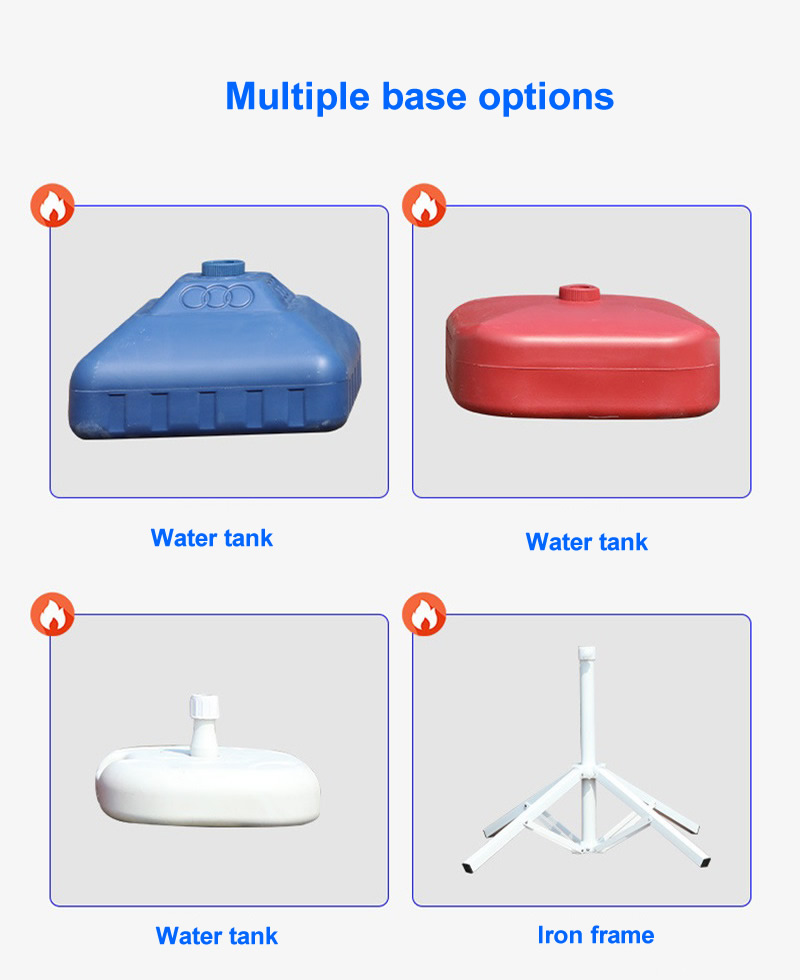 Multiple base options

Water tank

Water tank

Water tank

Iron frame